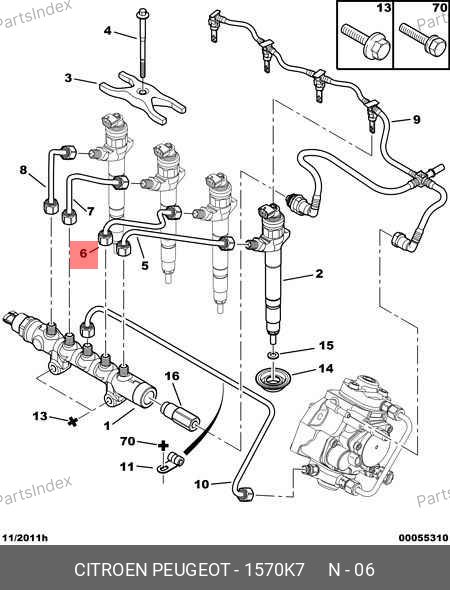 PartsIndex

13 70

Parts

4

3

9

8

7

6

5

2

15

14

16

13

1

70

11

10

PartsIndex

Parts

11/2011h

00055310

CITROEN PEUGEOT - 1570K7 N - 06