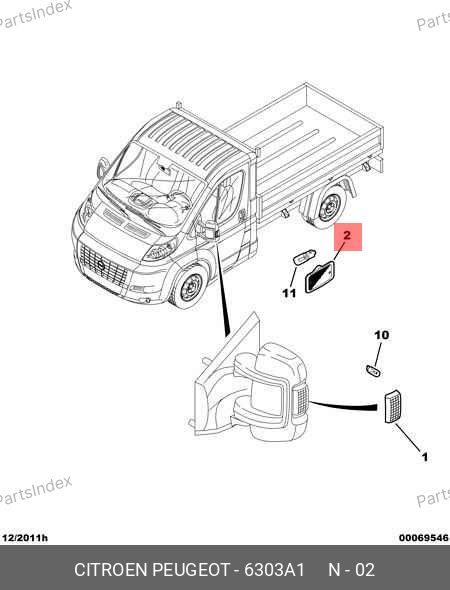 PartsIndex
Parts
2
11
10
1
PartsIndex
Parts
12/2011h
00069546
CITROEN PEUGEOT - 6303A1 N - 02